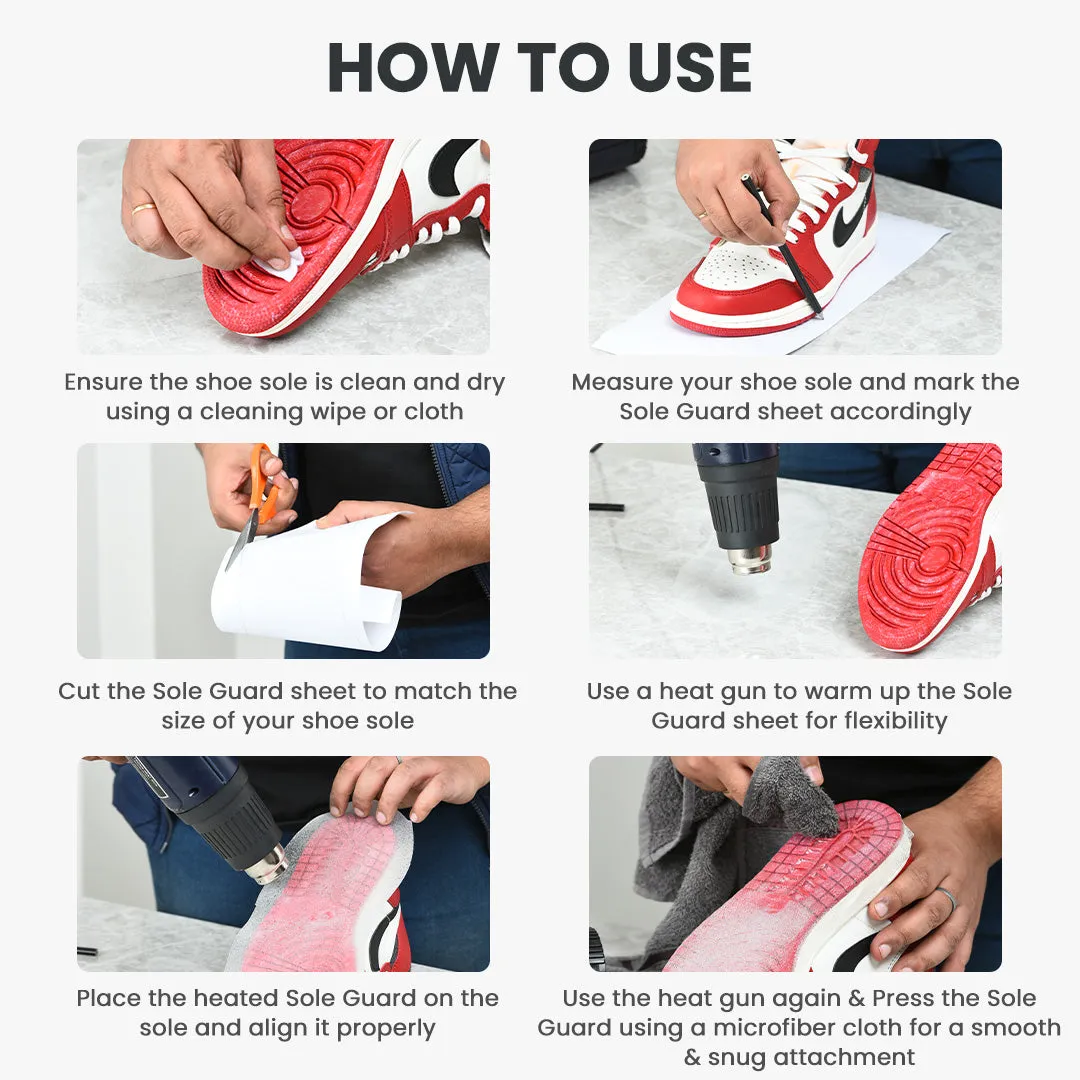 HOW TO USE

Ensure the shoe sole is clean and dry using a cleaning wipe or cloth

Measure your shoe sole and mark the Sole Guard sheet accordingly

Cut the Sole Guard sheet to match the size of your shoe sole

Use a heat gun to warm up the Sole Guard sheet for flexibility

Place the heated Sole Guard on the sole and align it properly

Use the heat gun again & Press the Sole Guard using a microfiber cloth for a smooth & snug attachment